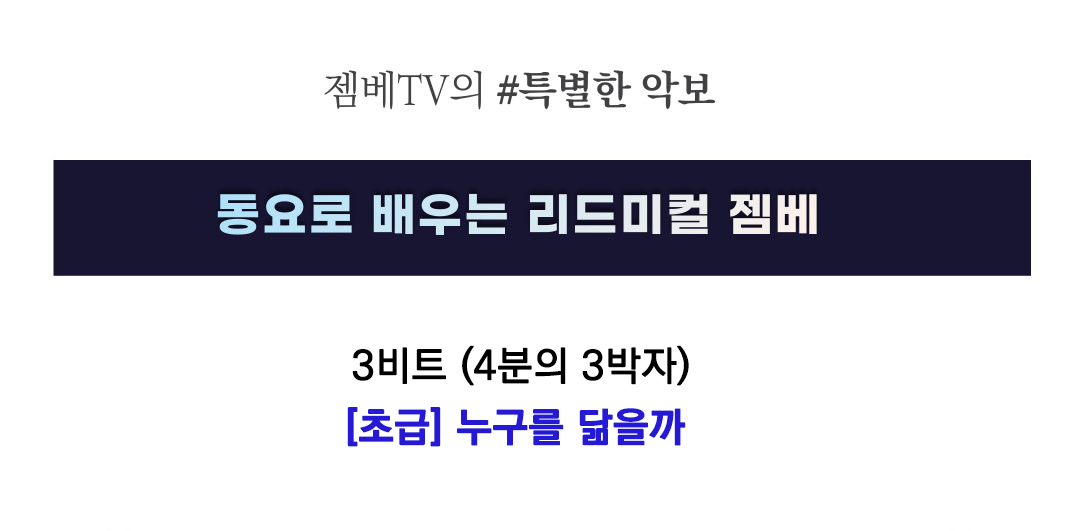 젬베TV의 #특별한 악보

동요로 배우는 리드미컬 젬베

3비트 (4분의 3박자)

[초급] 누구를 닮을까