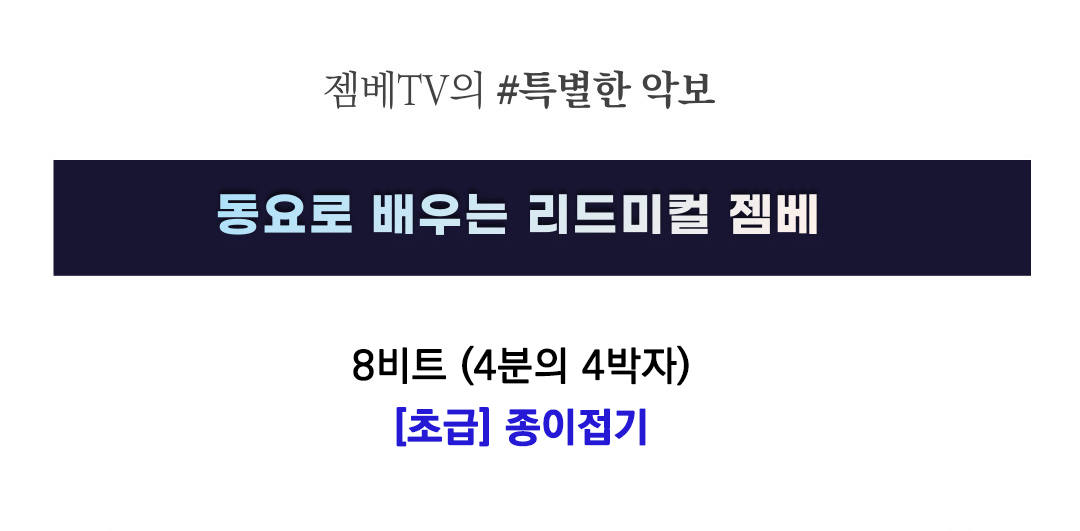 젬베TV의 #특별한 악보

동요로 배우는 리드미컬 젬베

8비트 (4분의 4박자)

[초급] 종이접기