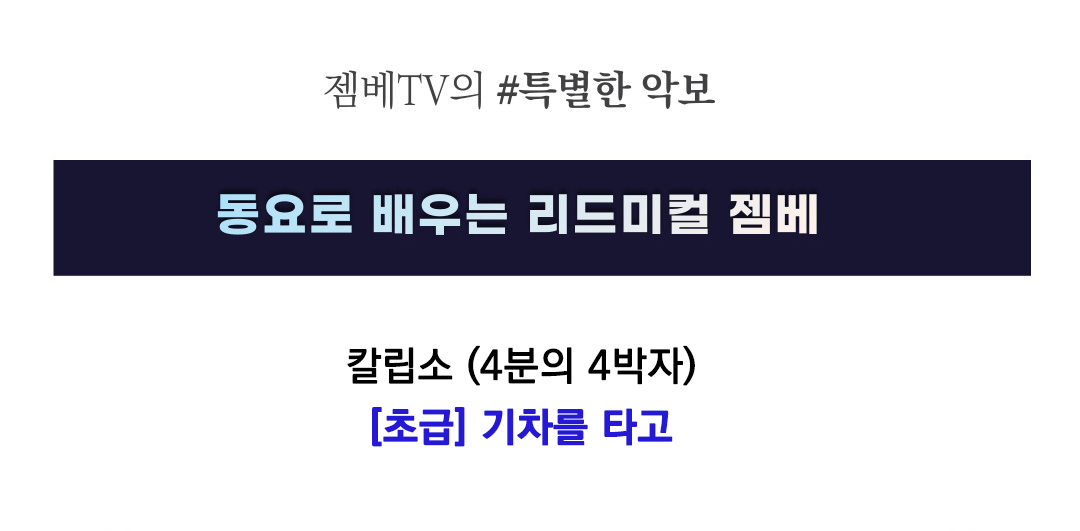 젬베TV의 #특별한 악보

동요로 배우는 리드미컬 젬베

칼립소 (4분의 4박자)
[초급] 기차를 타고