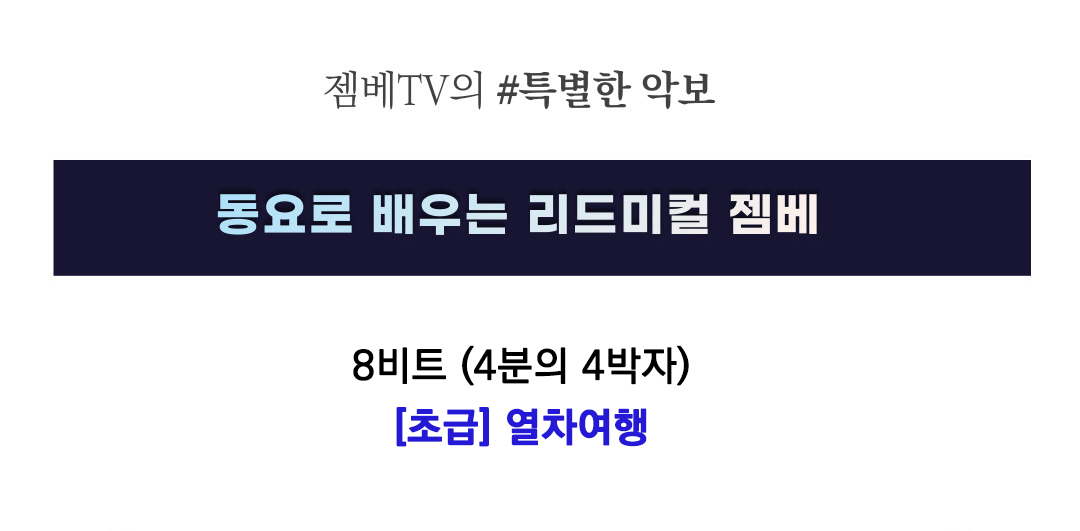 젬베TV의 #특별한 악보

동요로 배우는 리드미컬 젬베

8비트 (4분의 4박자)
[초급] 열차여행