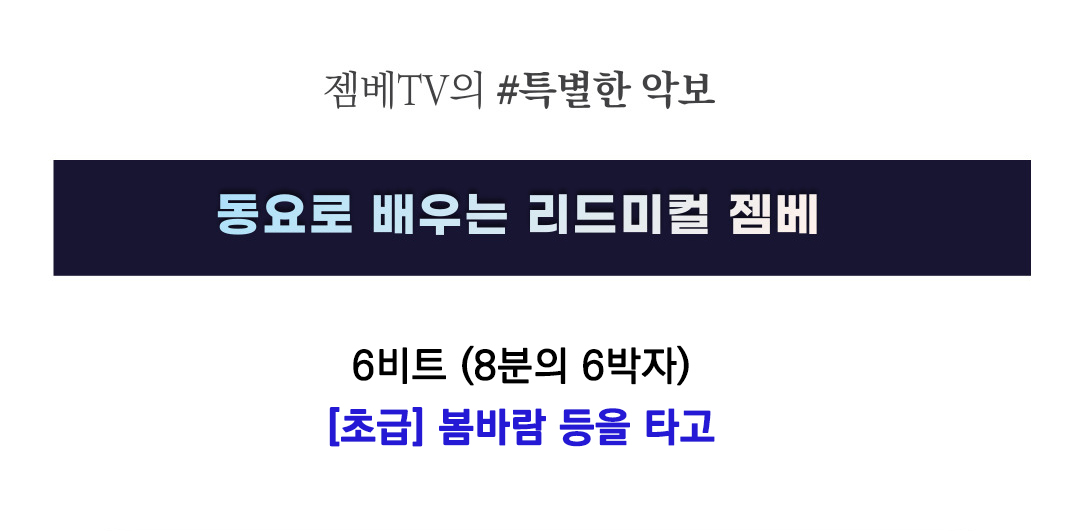 젬베TV의 #특별한 악보

동요로 배우는 리드미컬 젬베

6비트 (8분의 6박자)

[초급] 봄바람 등을 타고