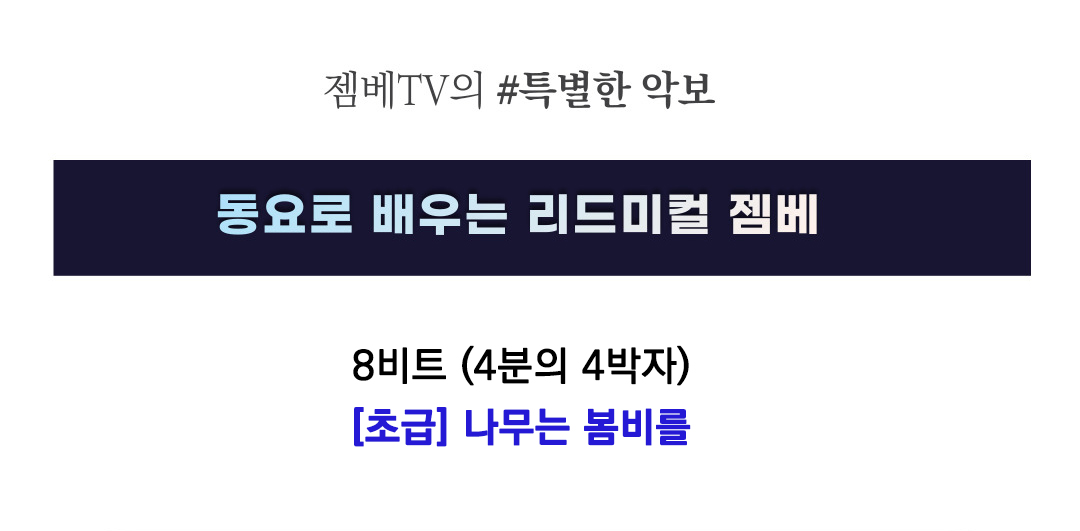 젬베TV의 #특별한 악보

동요로 배우는 리드미컬 젬베

8비트 (4분의 4박자)
[초급] 나무는 봄비를