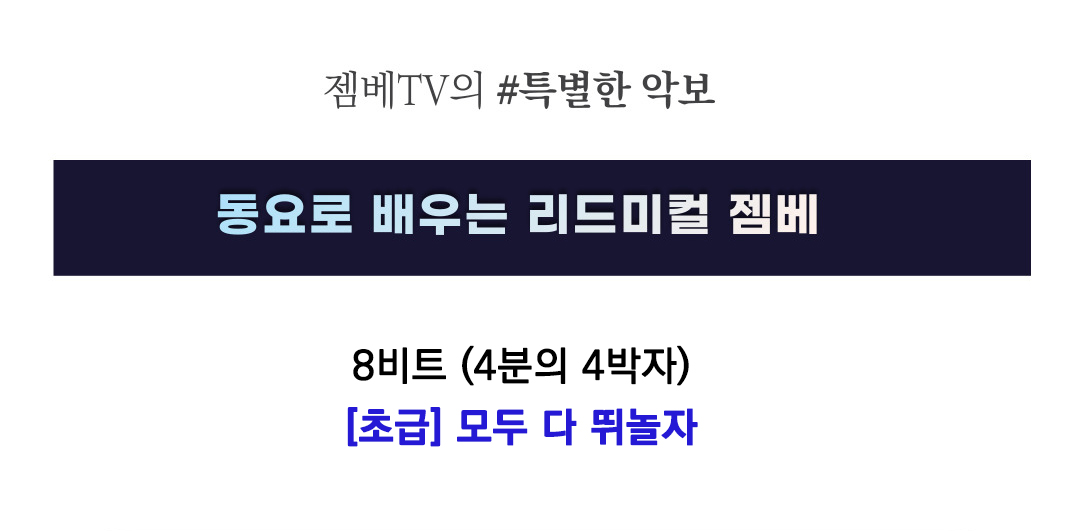 젬베TV의 #특별한 악보

동요로 배우는 리드미컬 젬베

8비트 (4분의 4박자)
[초급] 모두 다 뛰놀자