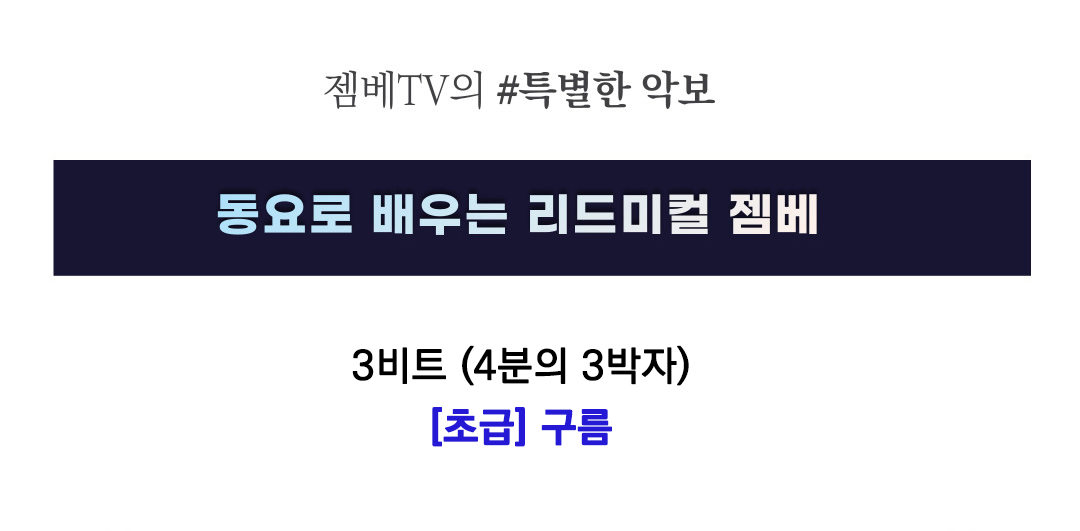 젬베TV의 #특별한 악보

동요로 배우는 리드미컬 젬베

3비트 (4분의 3박자)

[초급] 구름